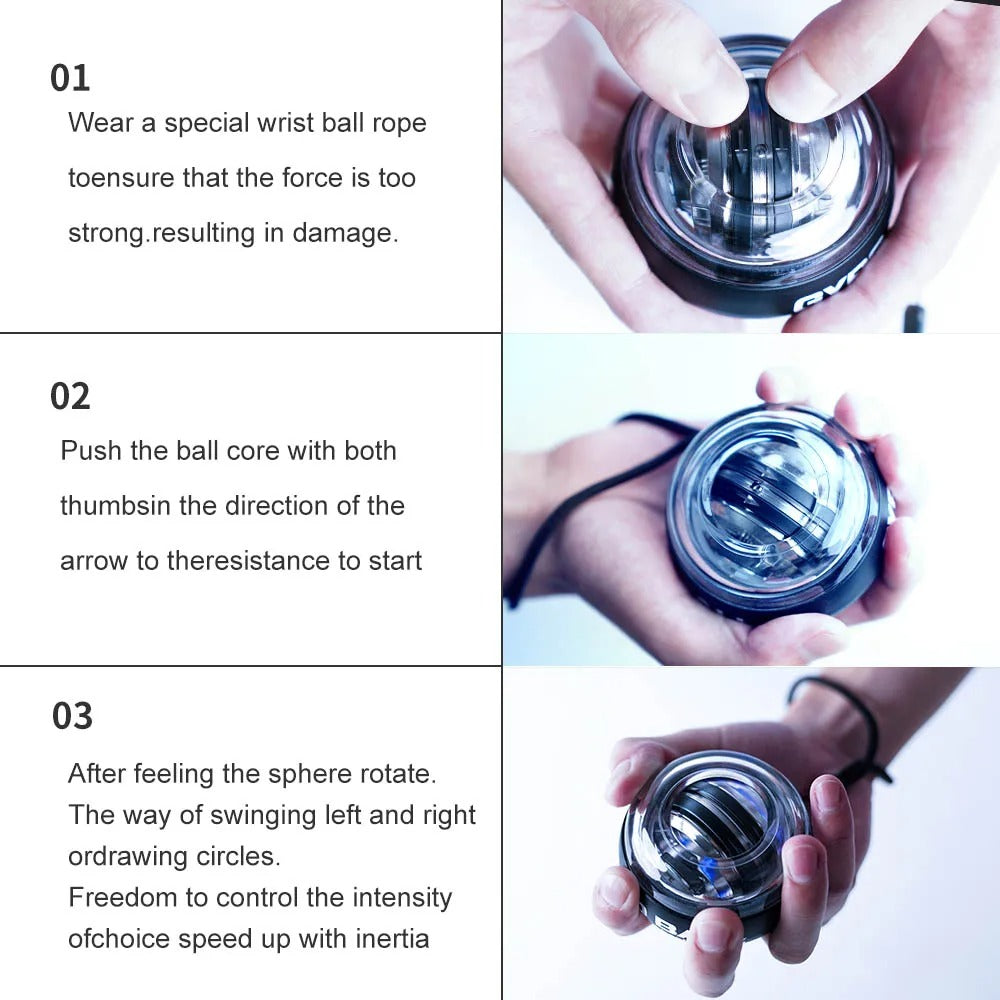 01
Wear a special wrist ball rope toensure that the force is too strong.resulting in damage.

02
Push the ball core with both thumbsin the direction of the arrow to theresistance to start

03
After feeling the sphere rotate.
The way of swinging left and right ordrawing circles.
Freedom to control the intensity ofchoice speed up with inertia